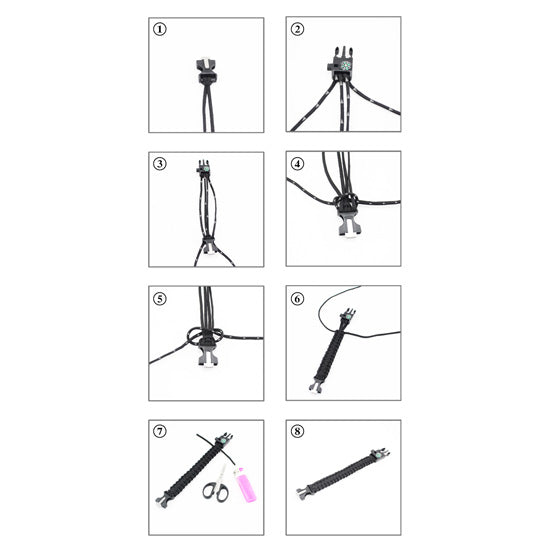 ①
②
③
④
⑤
⑥
⑦
⑧