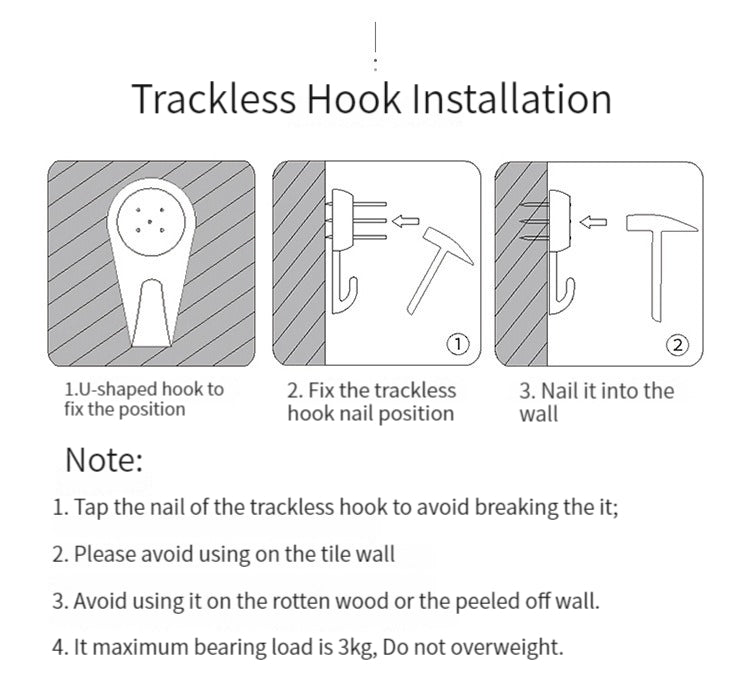 Trackless Hook Installation

①

②

1.U-shaped hook to fix the position

2. Fix the trackless hook nail position

3. Nail it into the wall

Note:

1. Tap the nail of the trackless hook to avoid breaking the it;

2. Please avoid using on the tile wall

3. Avoid using it on the rotten wood or the peeled off wall.

4. It maximum bearing load is 3kg, Do not overweight.