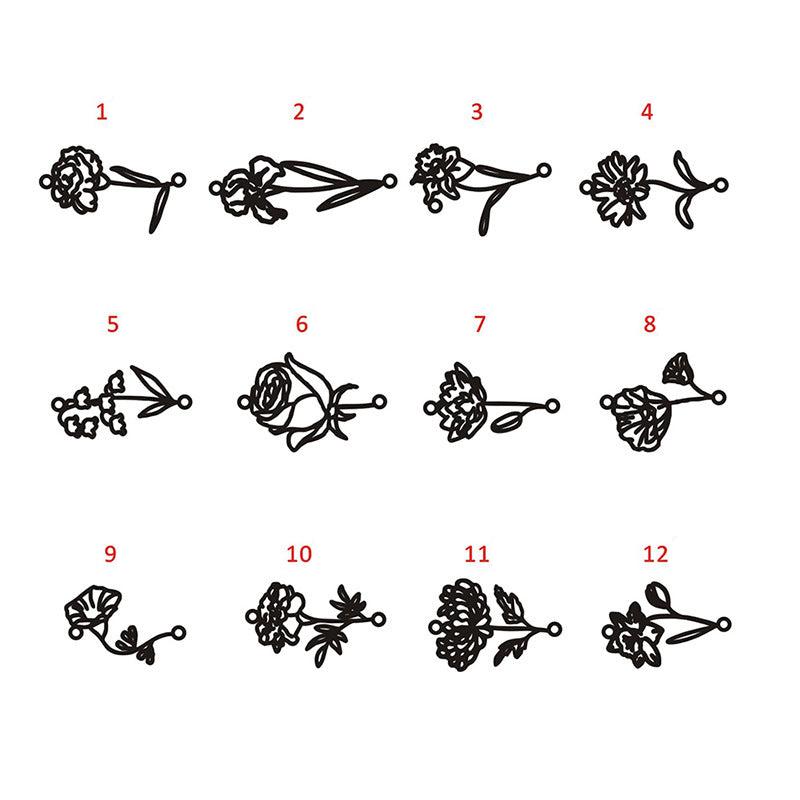 1 2 3 4

5 6 7 8

9 10 11 12